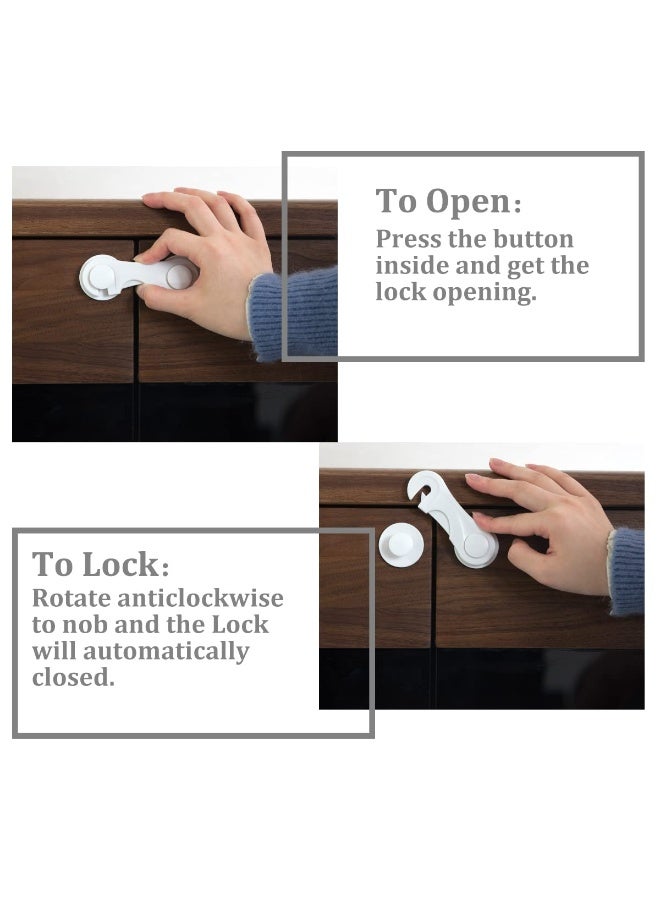 To Open:
Press the button inside and get the lock opening.

To Lock:
Rotate anticlockwise to nob and the Lock will automatically closed.